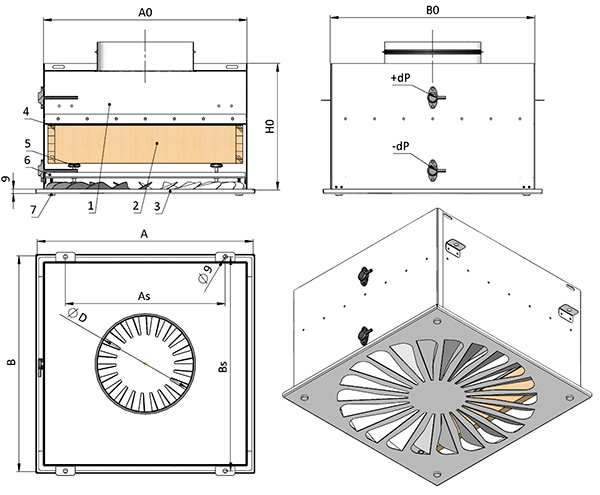 A0
B0
+dP
-dP
H0
4
5
6
9
7
1
2
3
A
$\varnothing 9$
As
$\varnothing D$
B
Bs